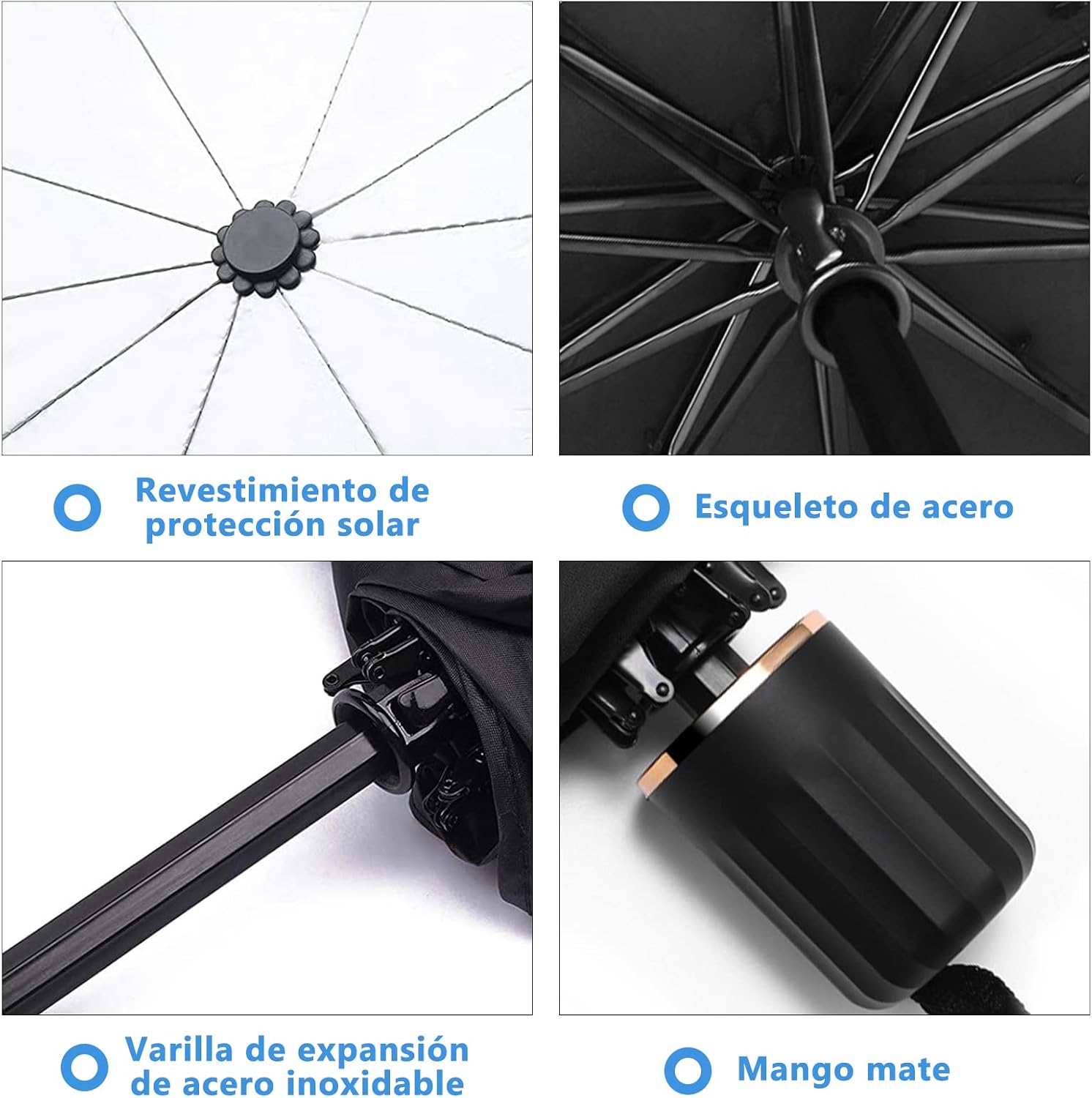 Revestimiento de protección solar

Esqueleto de acero

Varilla de expansión de acero inoxidable

Mango mate